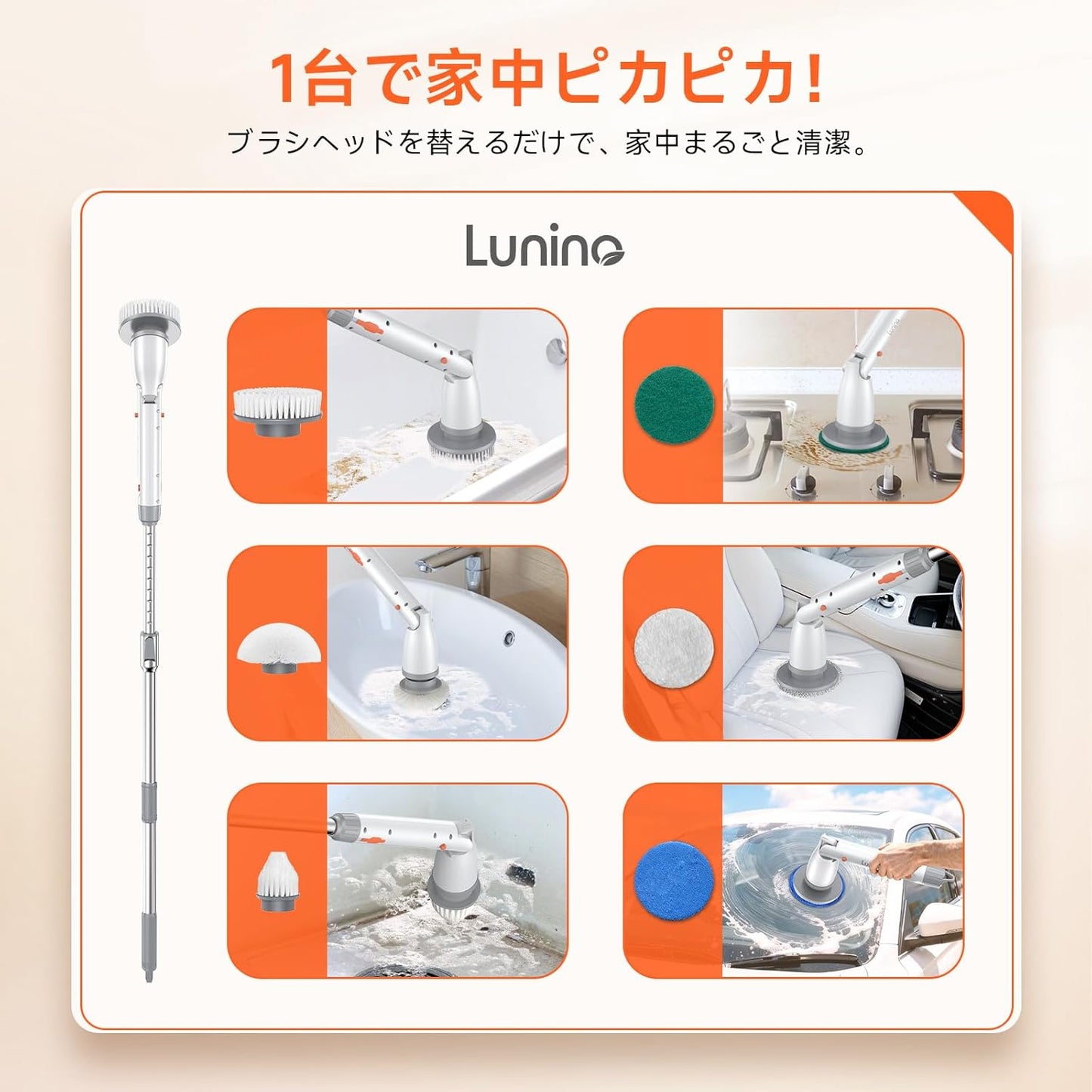 1台で家中ピカピカ!

ブラシヘッドを替えるだけで、家中まるごと清潔。

Lunino