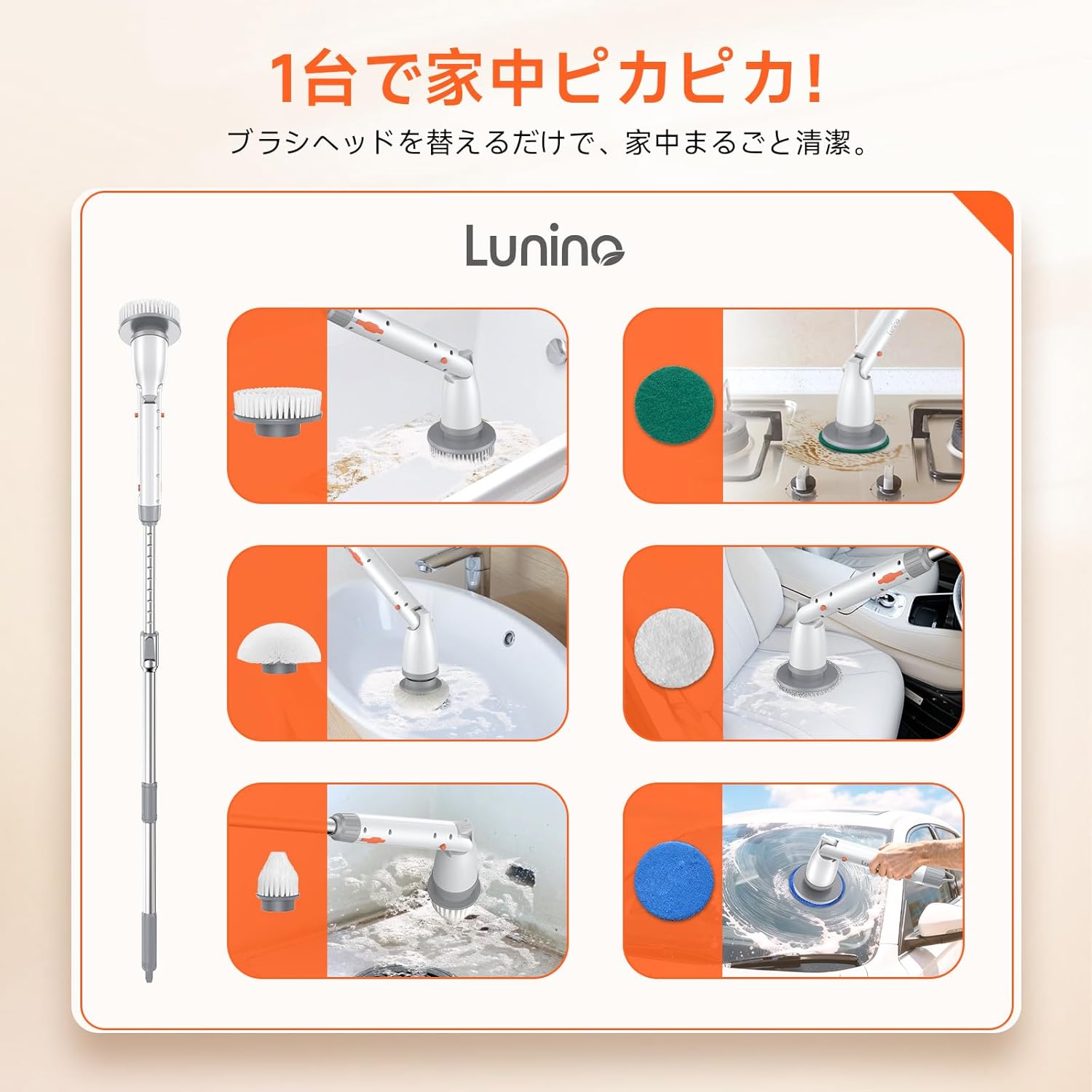 1台で家中ピカピカ!

ブラシヘッドを替えるだけで、家中まるごと清潔。

Lunino